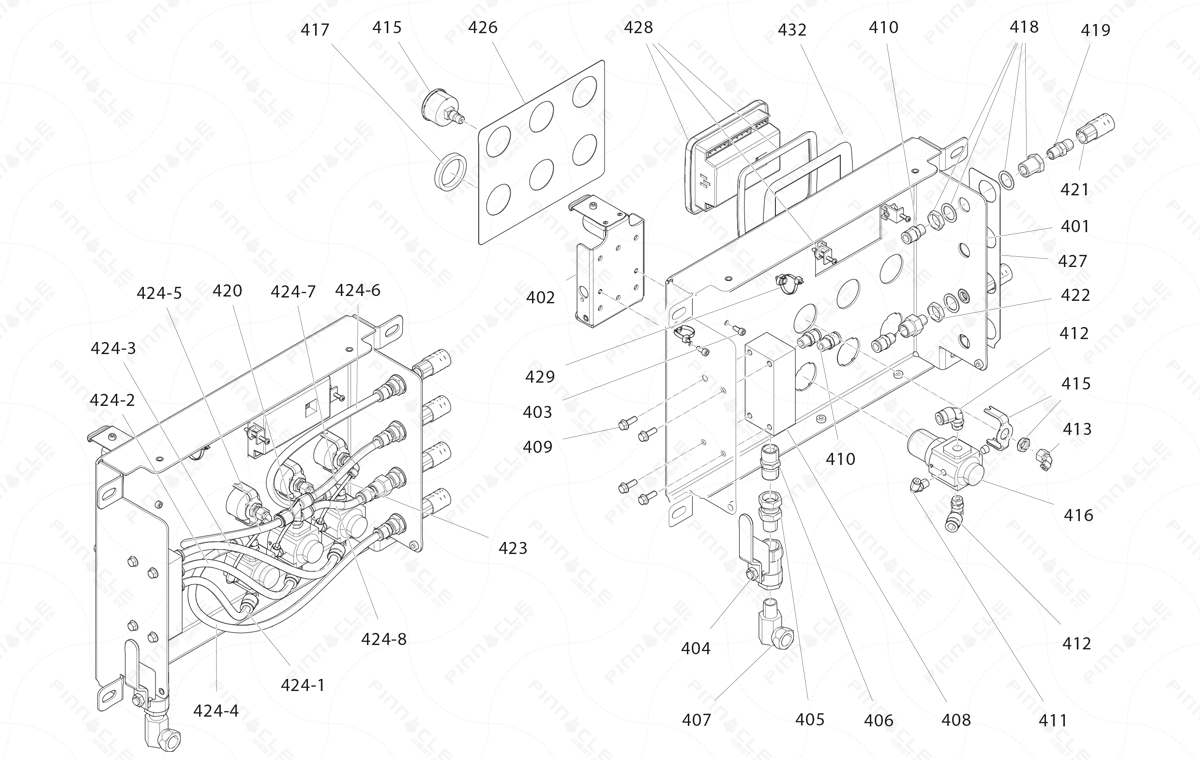 417
415
426
428
432
410
418
419
421
401
427
422
412
415
413
416
412
411
408
406
405
407
404
410
409
403
429
402
424-5
420
424-7
424-6
424-3
424-2
423
424-8
424-1
424-4
PINNACLE